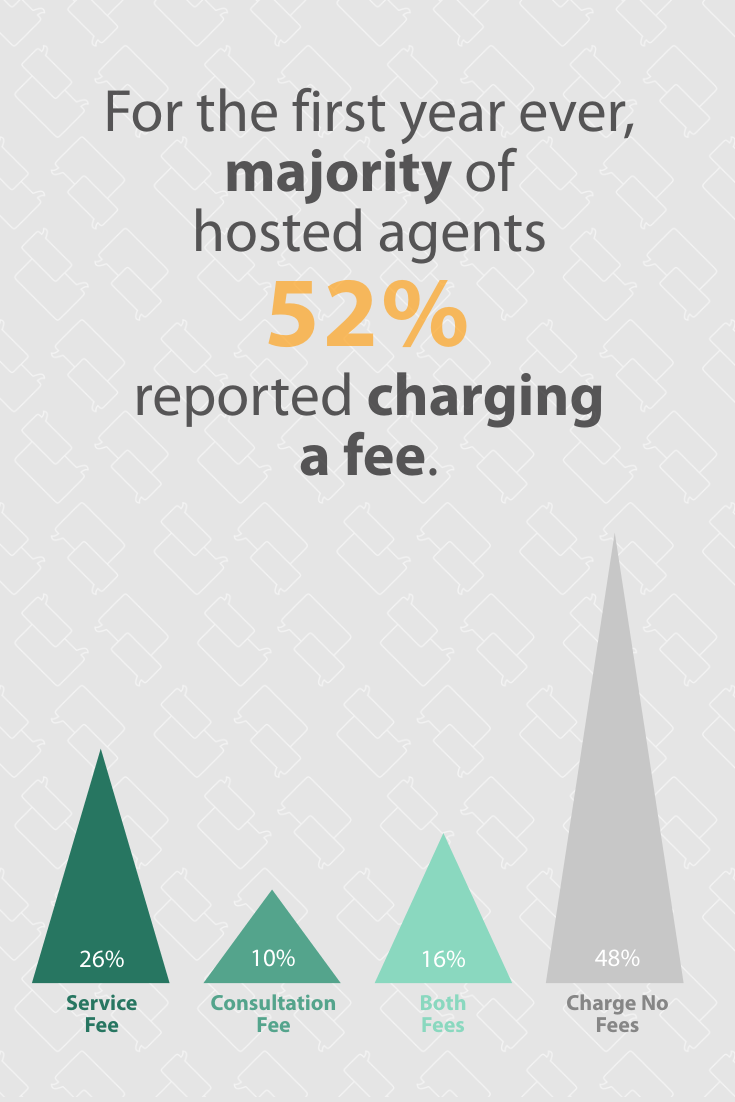 For the first year ever, majority of hosted agents

52%

reported charging a fee.

26%
Service Fee

10%
Consultation Fee

16%
Both Fees

48%
Charge No Fees